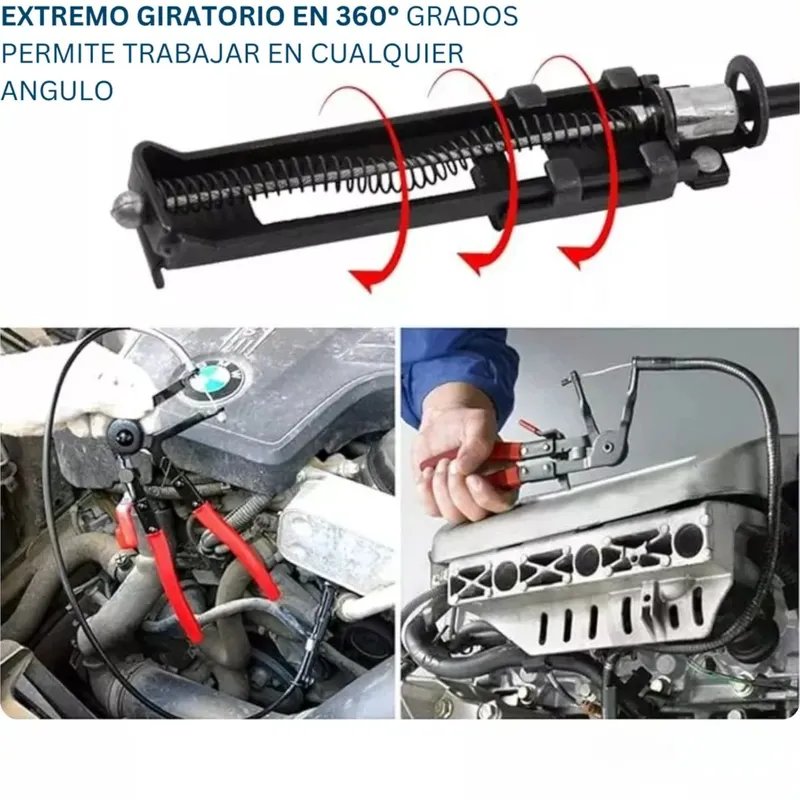 EXTREMO GIRATORIO EN 360° GRADOS PERMITE TRABAJAR EN CUALQUIER ANGULO