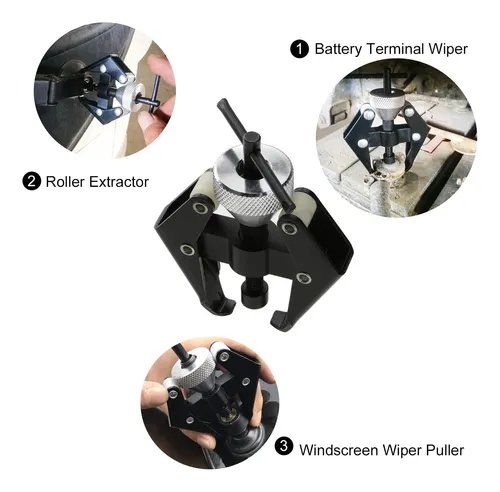 1 Battery Terminal Wiper

2 Roller Extractor

3 Windscreen Wiper Puller